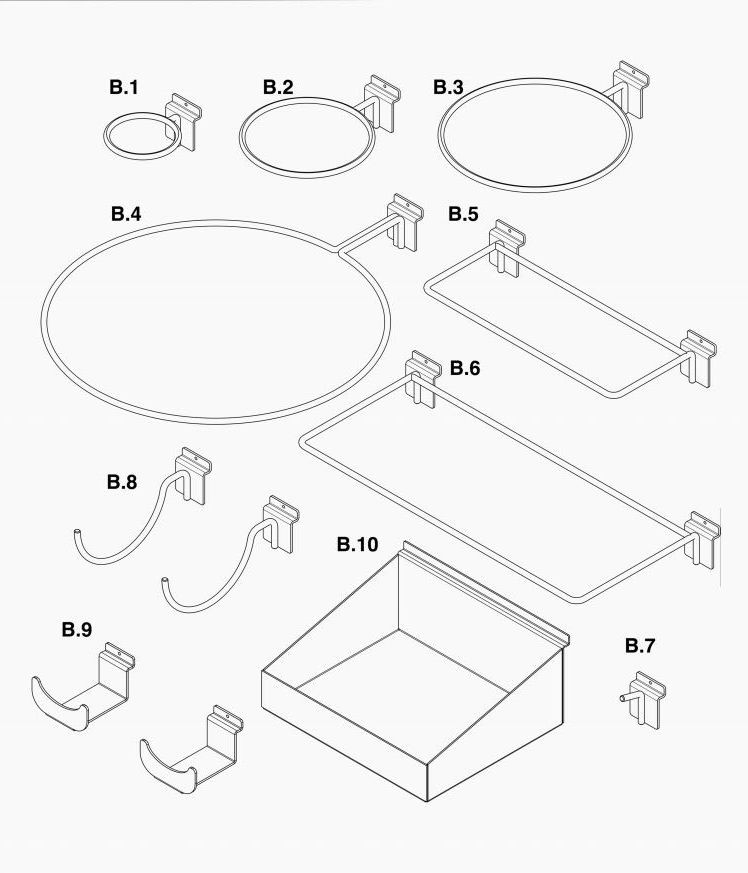 B.1
B.2
B.3
B.4
B.5
B.6
B.8
B.10
B.9
B.7