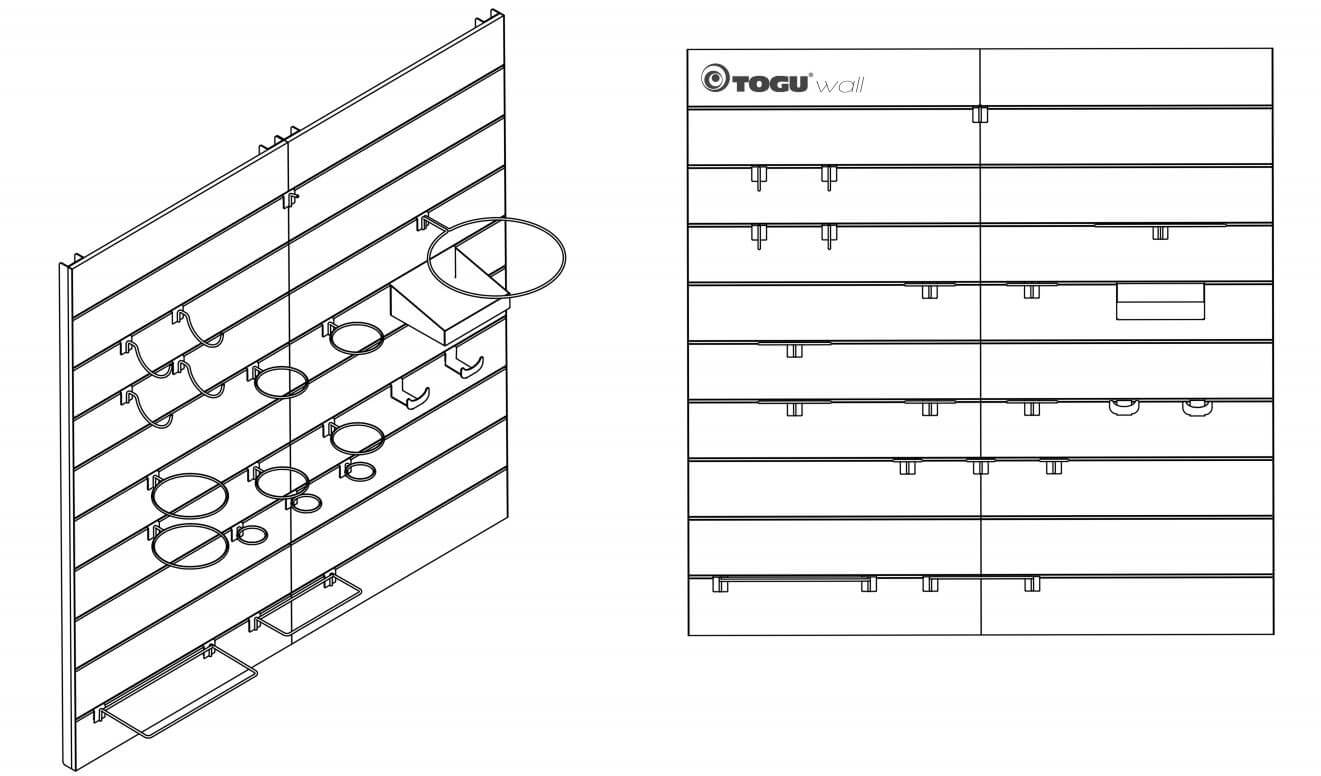 TOGU® wall